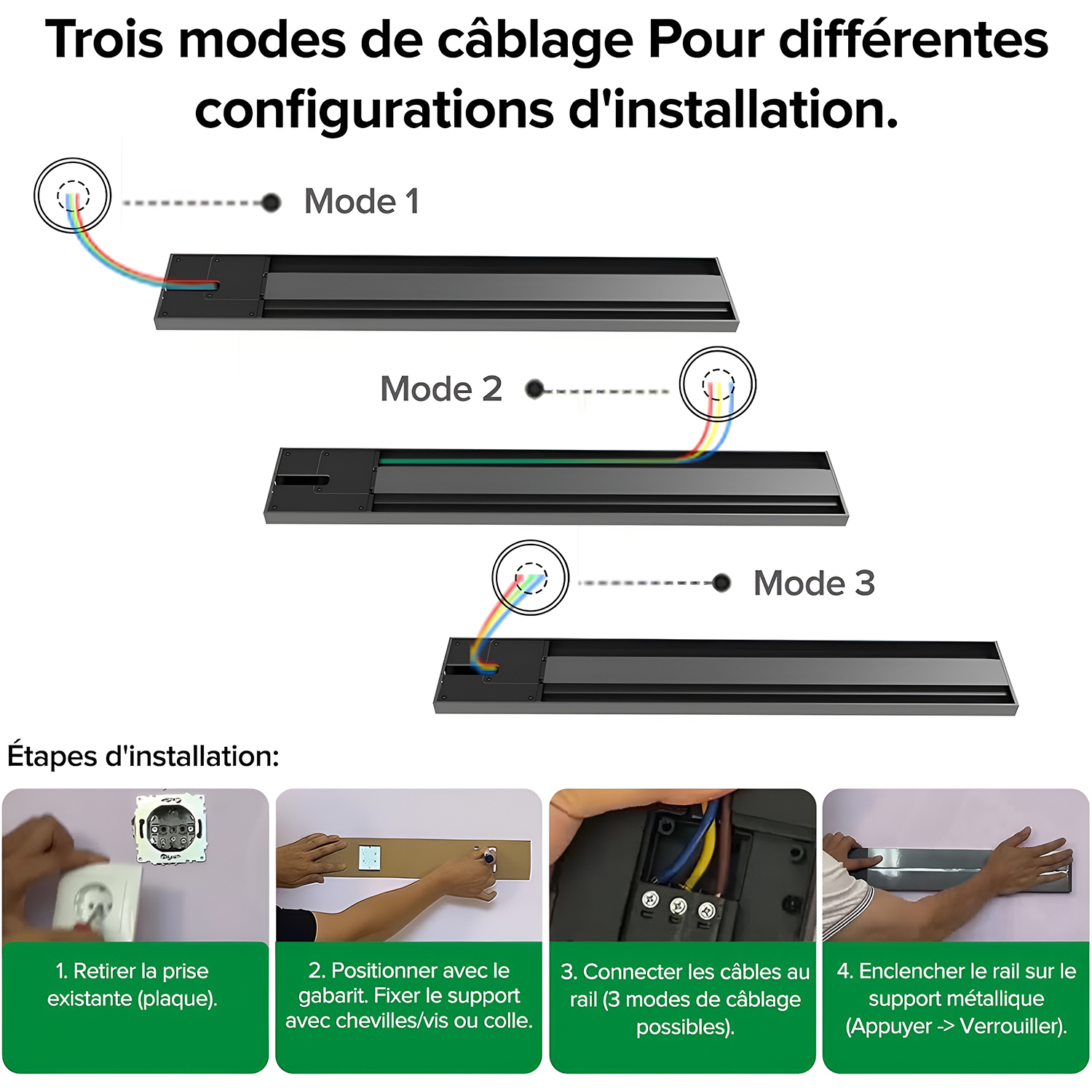 Trois modes de câblage Pour différentes configurations d'installation.

Mode 1

Mode 2

Mode 3

Étapes d'installation:

1. Retirer la prise existante (plaque).

2. Positionner avec le gabarit. Fixer le support avec chevilles/vis ou colle.

3. Connecter les câbles au rail (3 modes de câblage possibles).

4. Enclencher le rail sur le support métallique (Appuyer -> Verrouiller).